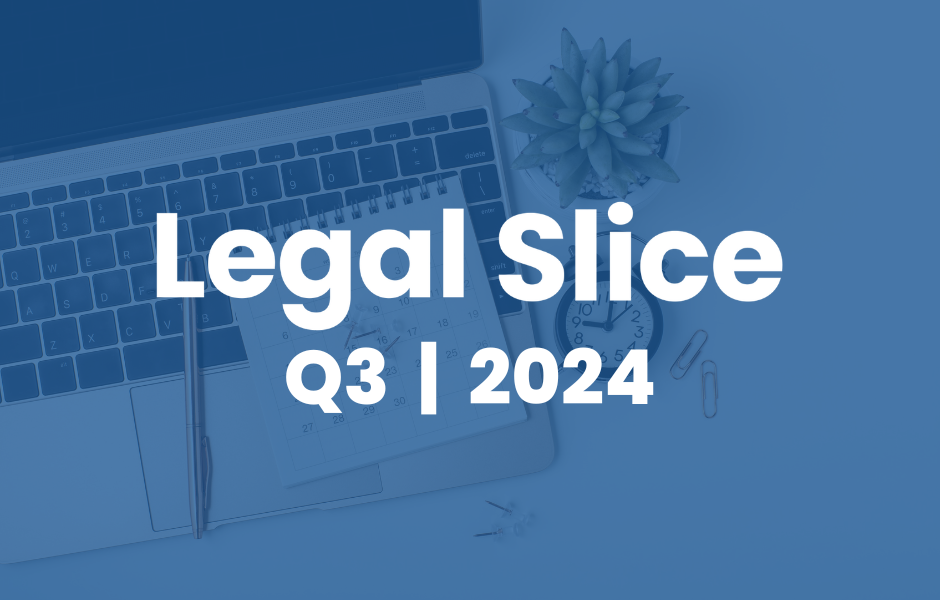 Legal Slice
Q3 | 2024